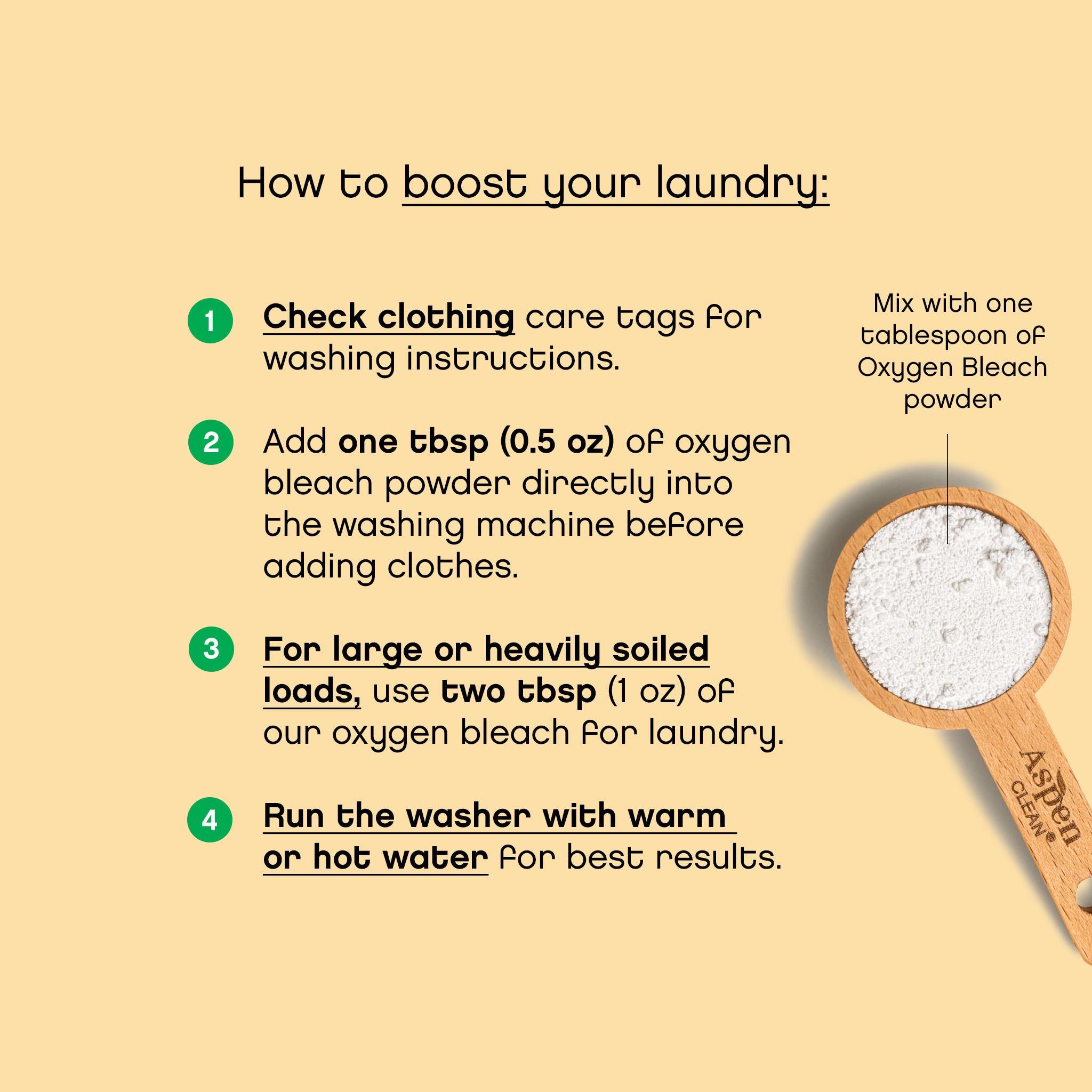 How to boost your laundry:

1 Check clothing care tags for washing instructions.

2 Add one tbsp (0.5 oz) of oxygen bleach powder directly into the washing machine before adding clothes.

3 For large or heavily soiled loads, use two tbsp (1 oz) of our oxygen bleach for laundry.

4 Run the washer with warm or hot water for best results.

Mix with one tablespoon of Oxygen Bleach powder

Aspen CLEAN®